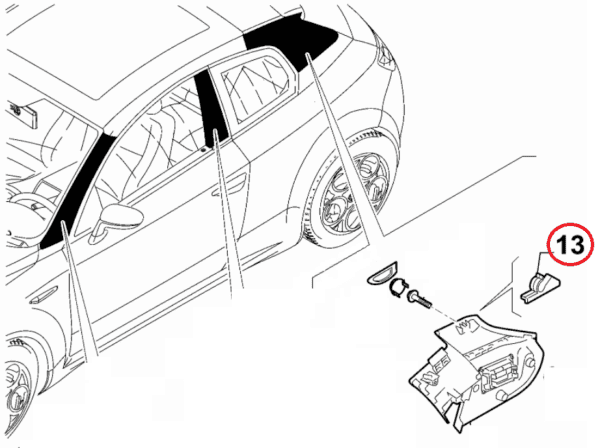 13