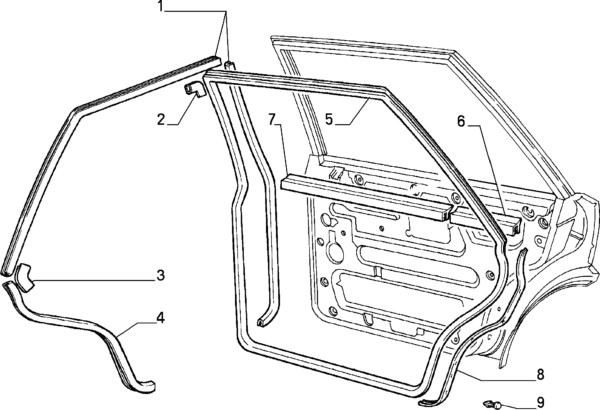 1
2
7
5
6
3
4
8
9