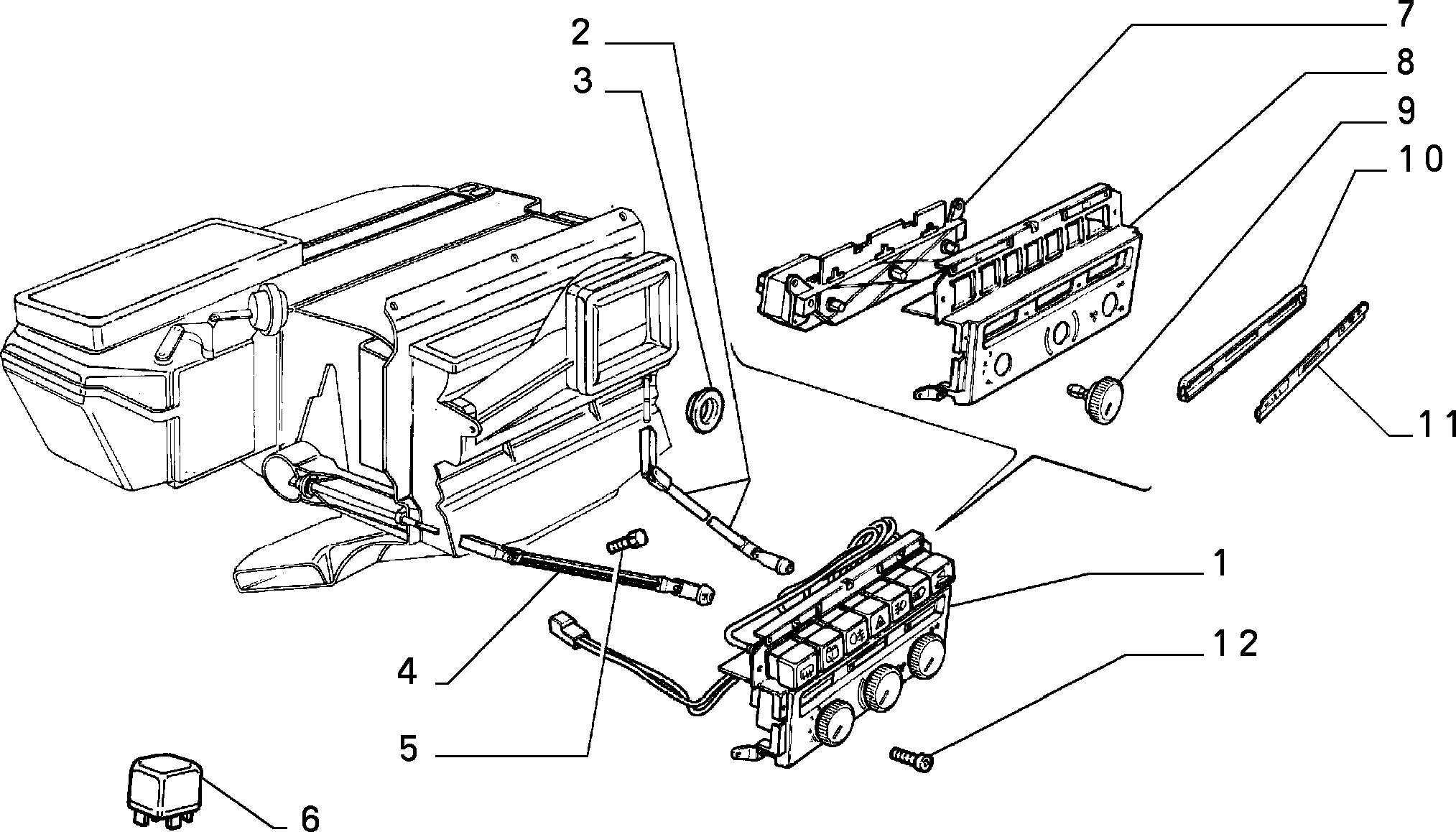 2
3
7
8
9
10
11
1
12
4
5
6