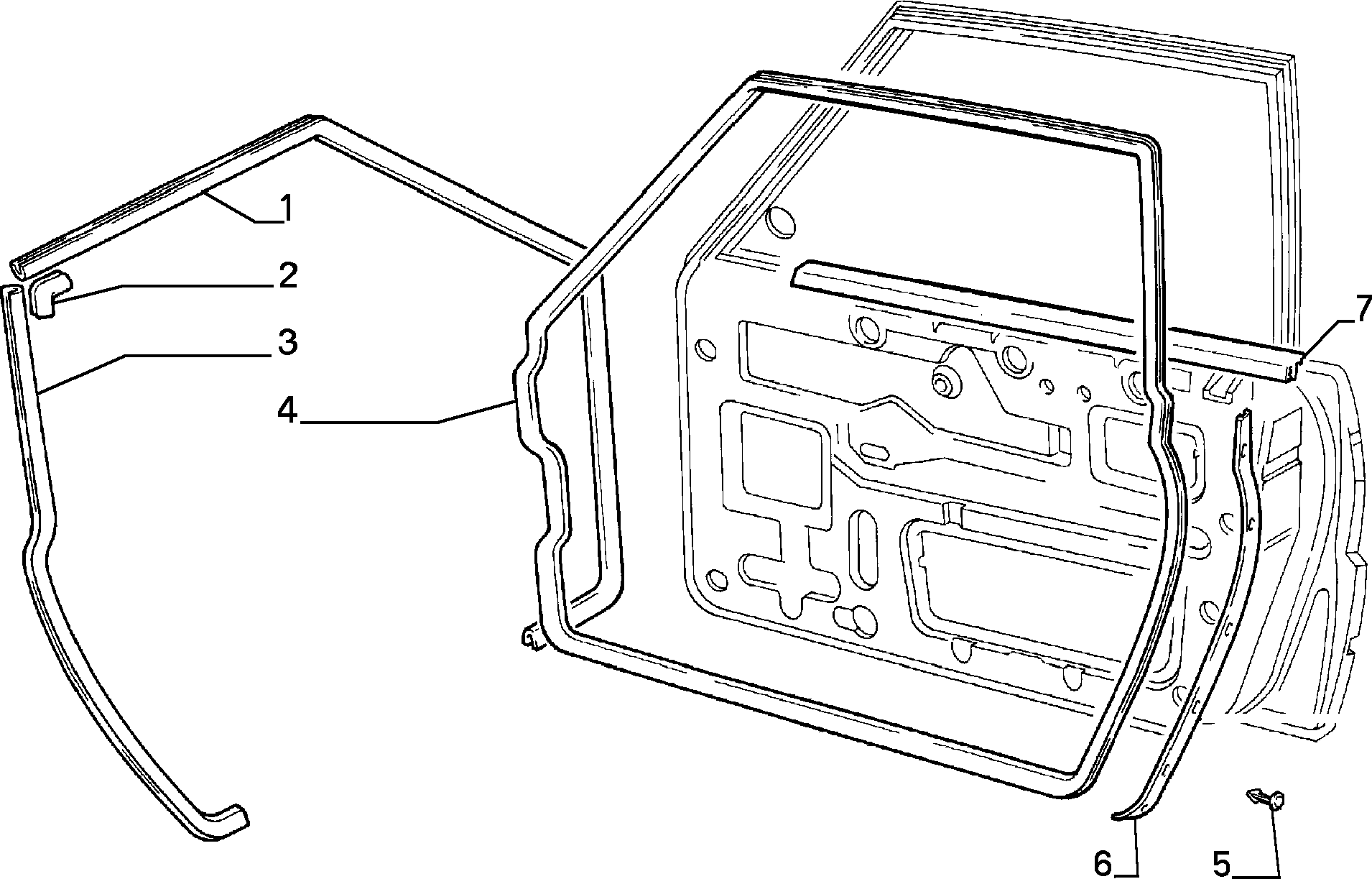 1
2
3
4
7
6
5