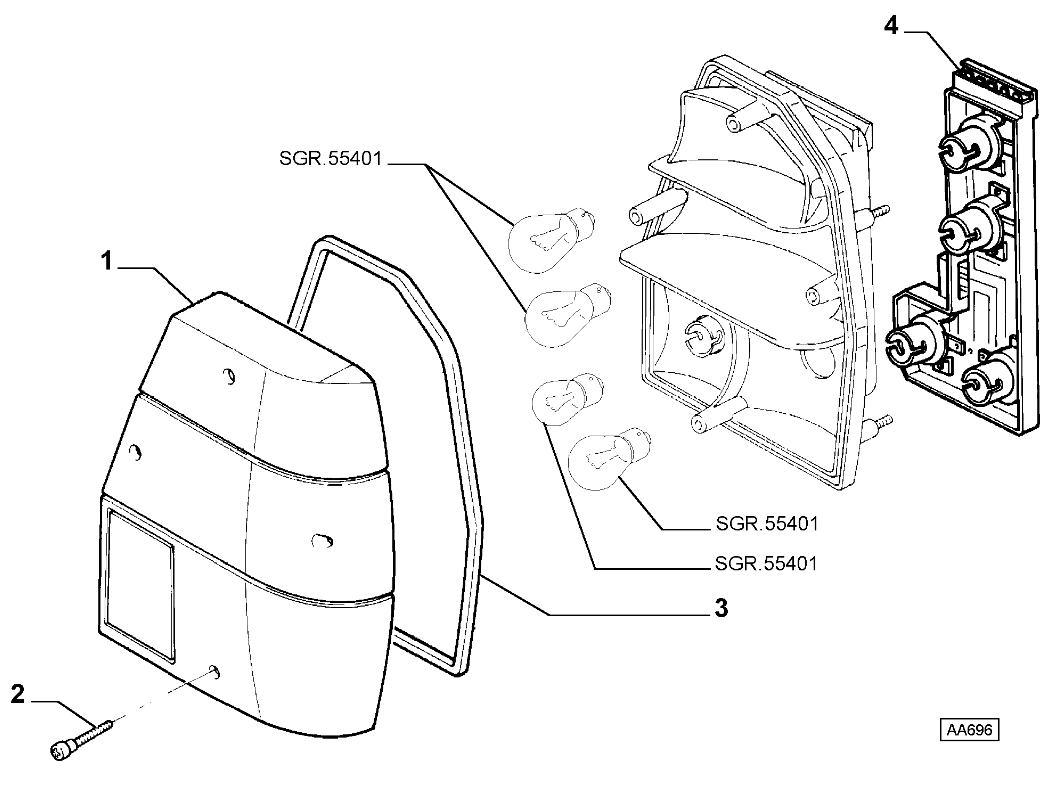 4
SGR.55401
1
SGR.55401
SGR.55401
3
2
AA696